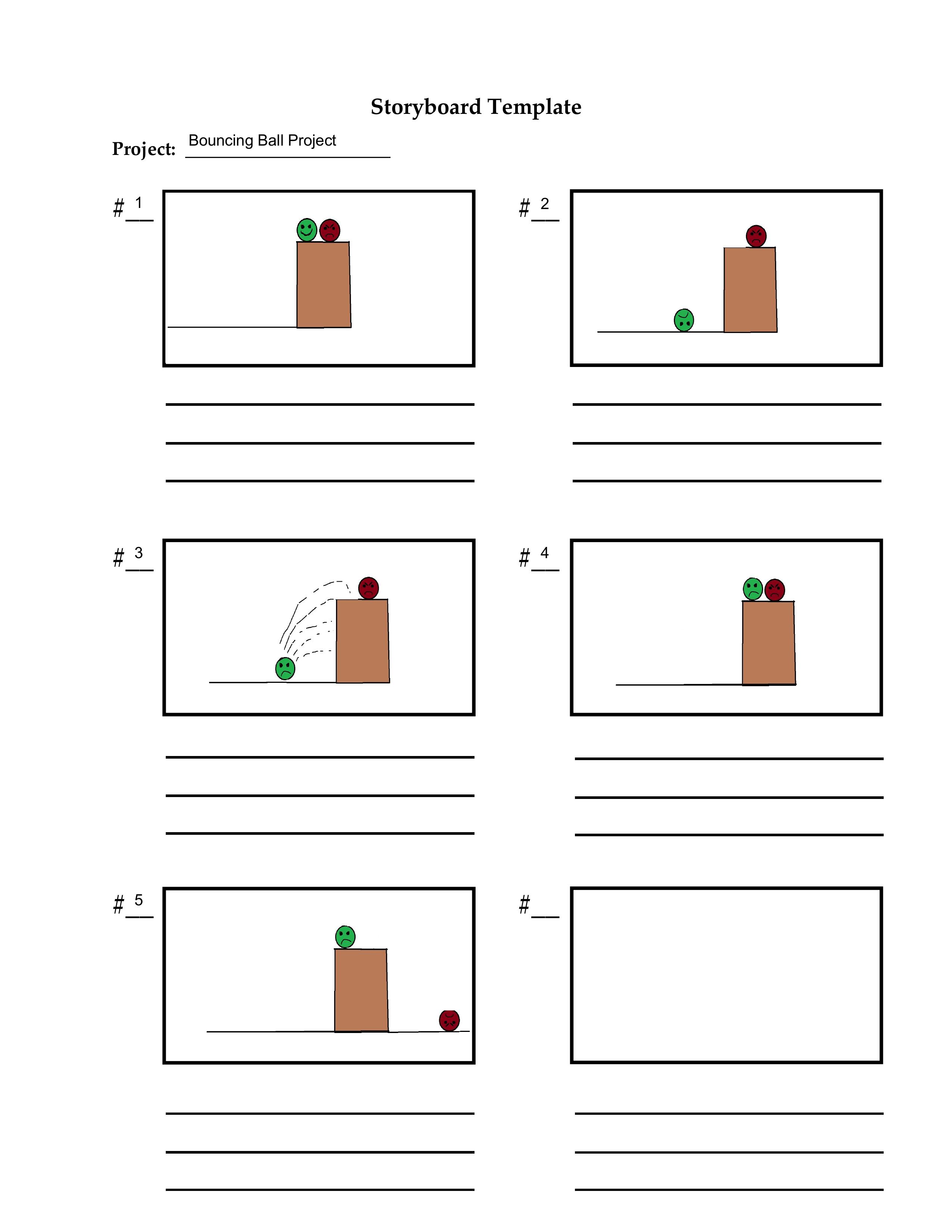 Storyboard Template

Project: Bouncing Ball Project

# 1

# 2

# 3

# 4

# 5

#